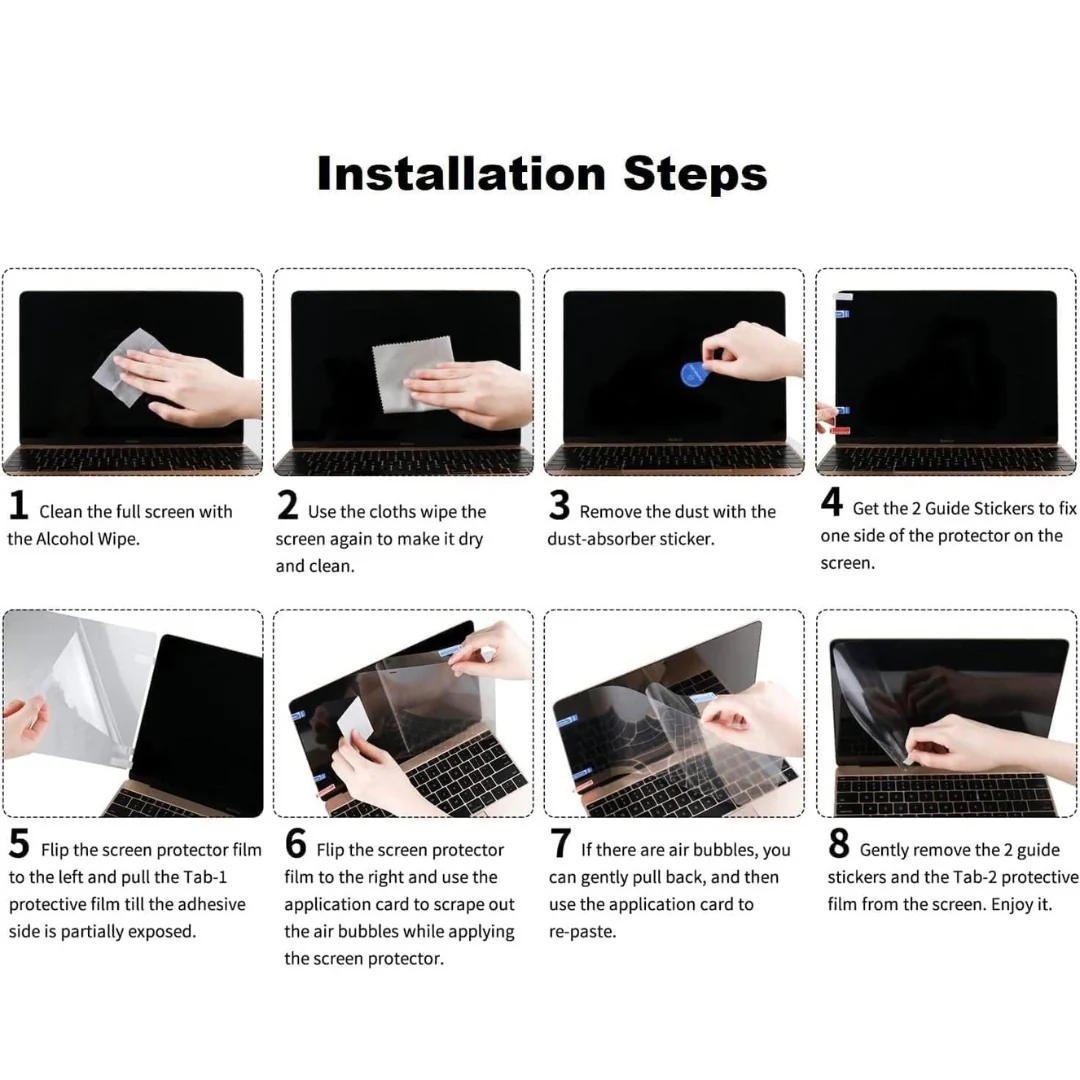 Installation Steps

1 Clean the full screen with the Alcohol Wipe.

2 Use the cloths wipe the screen again to make it dry and clean.

3 Remove the dust with the dust-absorber sticker.

4 Get the 2 Guide Stickers to fix one side of the protector on the screen.

5 Flip the screen protector film to the left and pull the Tab-1 protective film till the adhesive side is partially exposed.

6 Flip the screen protector film to the right and use the application card to scrape out the air bubbles while applying the screen protector.

7 If there are air bubbles, you can gently pull back, and then use the application card to re-paste.

8 Gently remove the 2 guide stickers and the Tab-2 protective film from the screen. Enjoy it.